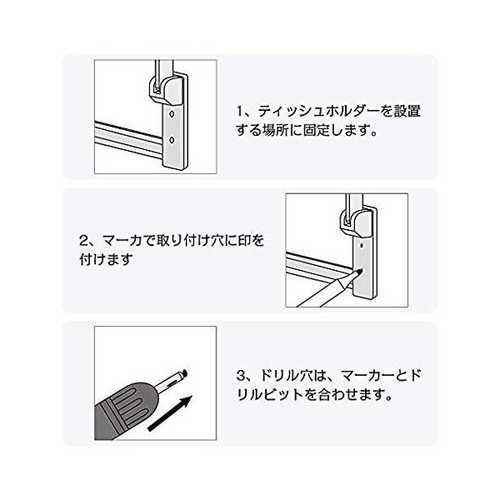 1、ティッシュホルダーを設置する場所に固定します。

2、マーカで取り付け穴に印を付けます

3、ドリル穴は、マーカーとドリルビットを合わせます。