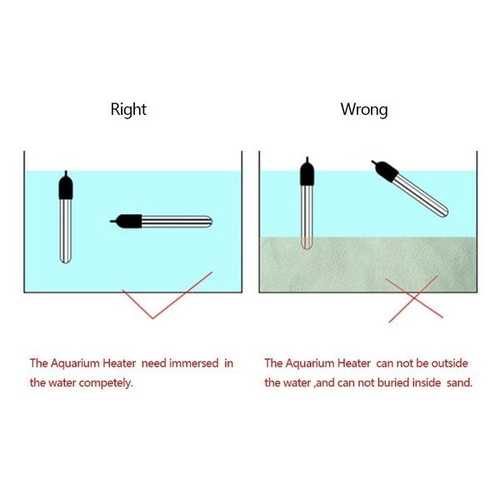 Right

The Aquarium Heater need immersed in the water competely.

Wrong

The Aquarium Heater can not be outside the water ,and can not buried inside sand.