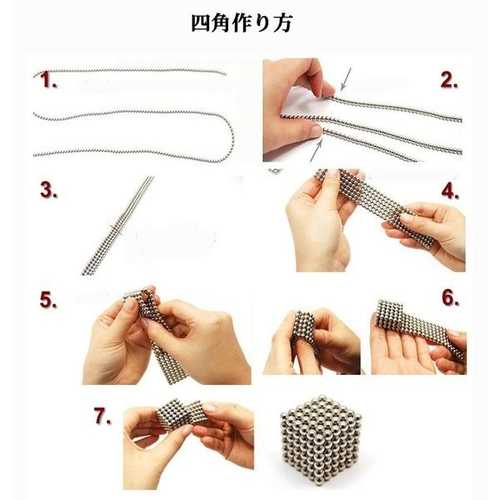 四角作り方

1.

2.

3.

4.

5.

6.

7.