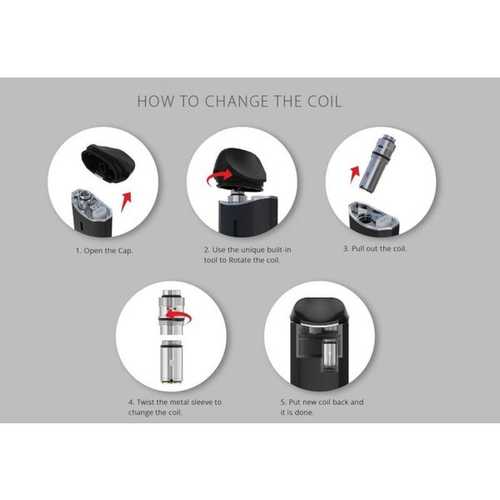 HOW TO CHANGE THE COIL

1. Open the Cap.

2. Use the unique built-in tool to Rotate the coil.

3. Pull out the coil.

4. Twist the metal sleeve to change the coil.

5. Put new coil back and it is done.