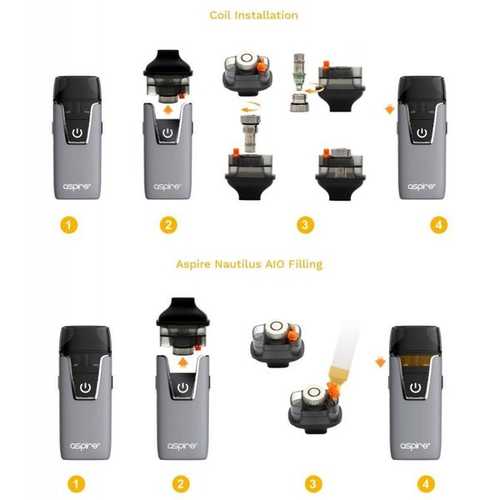 Coil Installation

aspire

aspire

aspire

1

2

3

4

Aspire Nautilus AIO Filling

aspire

aspire

aspire

1

2

3

4