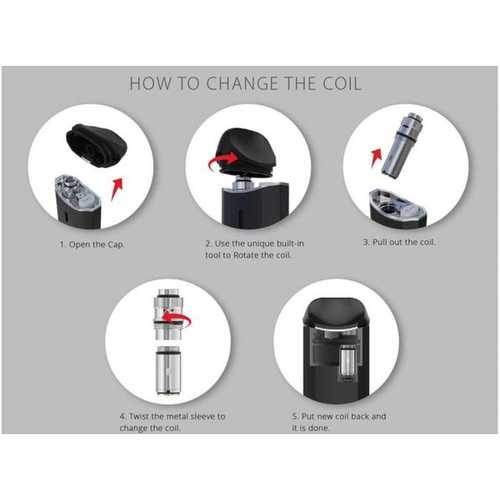 HOW TO CHANGE THE COIL

1. Open the Cap.

2. Use the unique built-in tool to Rotate the coil.

3. Pull out the coil.

4. Twist the metal sleeve to change the coil.

5. Put new coil back and it is done.