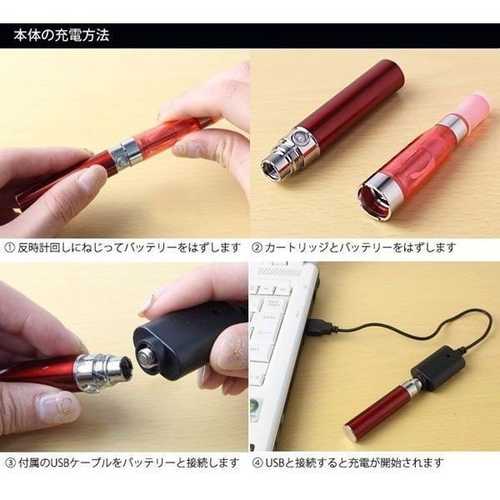 本体の充電方法

① 反時計回しにねじってバッテリーをはずします

② カートリッジとバッテリーをはずします

③ 付属のUSBケーブルをバッテリーと接続します

④ USBと接続すると充電が開始されます