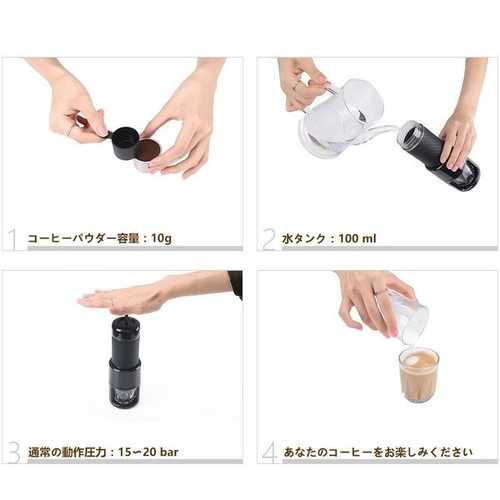 1 コーヒーパウダー容量：10g

2 水タンク：100 ml

3 通常の動作圧力：15~20 bar

4 あなたのコーヒーをお楽しみください