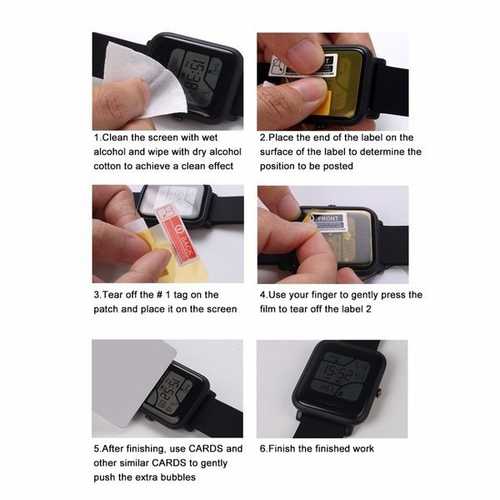 1.Clean the screen with wet alcohol and wipe with dry alcohol cotton to achieve a clean effect

2.Place the end of the label on the surface of the label to determine the position to be posted

3.Tear off the # 1 tag on the patch and place it on the screen

FRONT

4.Use your finger to gently press the film to tear off the label 2

5.After finishing, use CARDS and other similar CARDS to gently push the extra bubbles

6.Finish the finished work