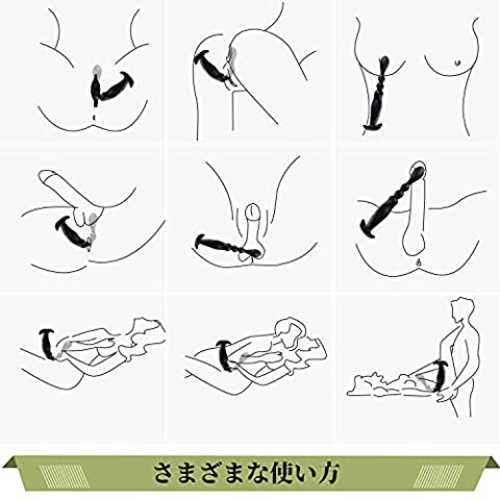 さまざまな使い方