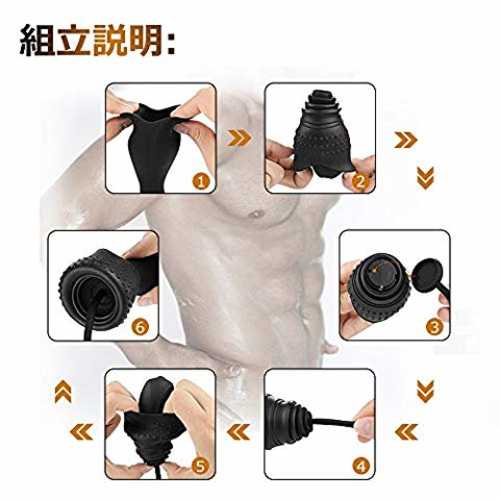 組立説明:

1

2

3

4

5

6