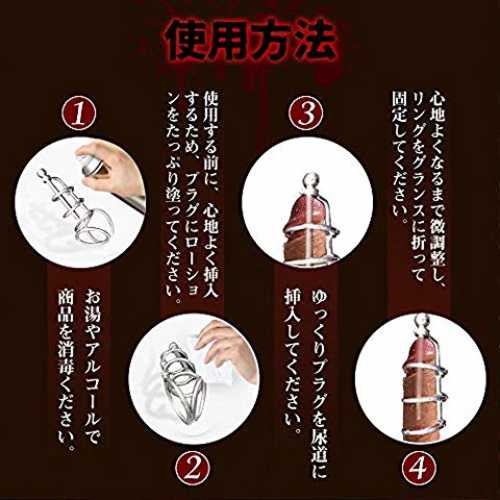 使用方法

1

お湯やアルコールで商品を消毒ください。

使用する前に、心地よく挿入するため、プラグにローションをたっぷり塗ってください。

2

3

ゆっくりプラグを尿道に挿入してください。

心地よくなるまで微調整し、リングをグランスに折って固定してください。

4