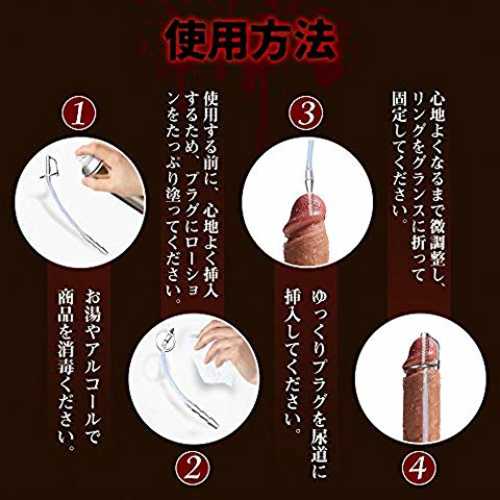 使用方法

1

お湯やアルコールで商品を消毒ください。

使用する前に、心地よく挿入するため、プラグにローションをたっぷり塗ってください。

2

3

ゆっくりプラグを尿道に挿入してください。

心地よくなるまで微調整し、リングをグランスに折って固定してください。

4