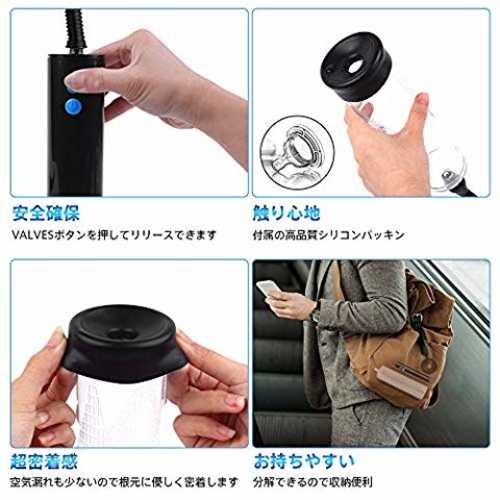 安全確保
VALVESボタンを押してリリースできます

触り心地
付属の高品質シリコンパッキン

超密着感
空気漏れも少ないので根元に優しく密着します

お持ちやすい
分解できるので収納便利