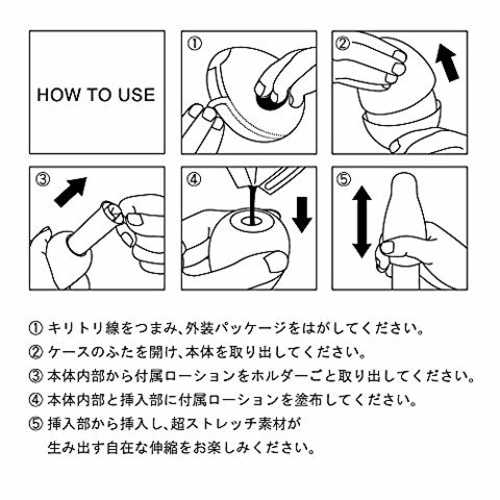 HOW TO USE

①

②

③

④

⑤

① キリトリ線をつまみ、外装パッケージをはがしてください。

② ケースのふたを開け、本体を取り出してください。

③ 本体内部から付属ローションをホルダーごと取り出してください。

④ 本体内部と挿入部に付属ローションを塗布してください。

⑤ 挿入部から挿入し、超ストレッチ素材が生み出す自在な伸縮をお楽しみください。