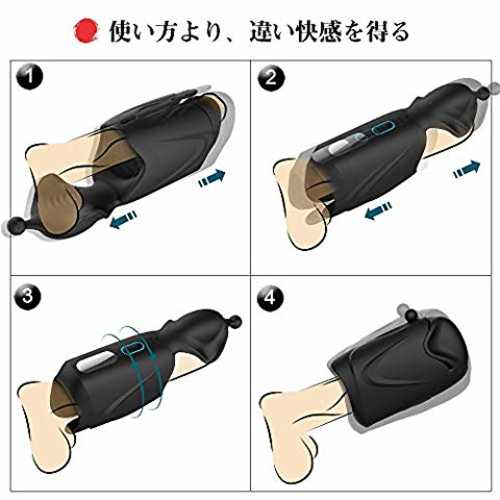 使い方より、違い快感を得る

1

2

3

4