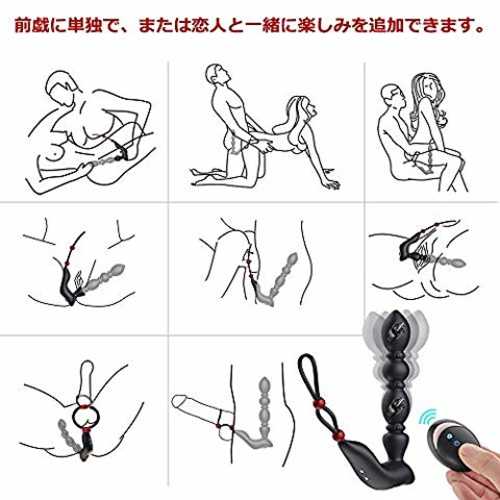 前戯に単独で、または恋人と一緒に楽しみを追加できます。