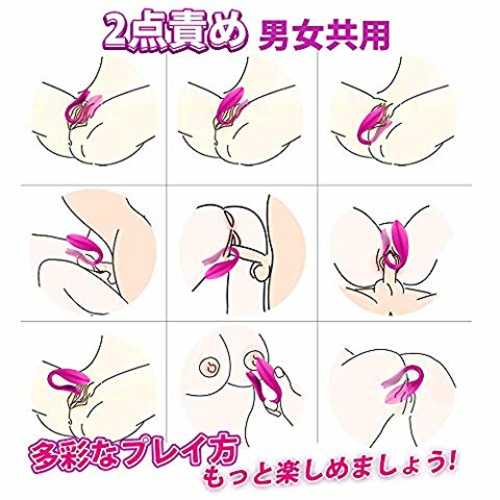 2点責め 男女共用

多彩なプレイ方
もっと楽しめましょう!