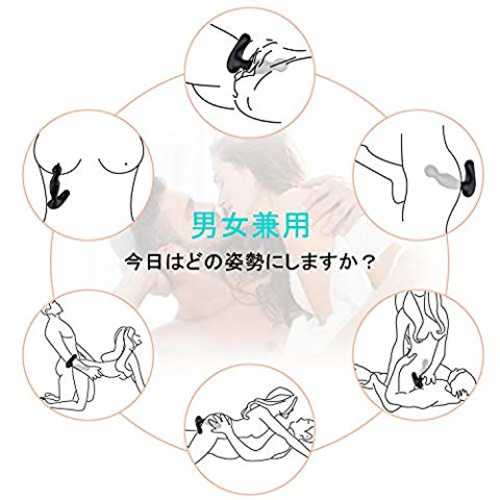 男女兼用
今日はどの姿勢にしますか？