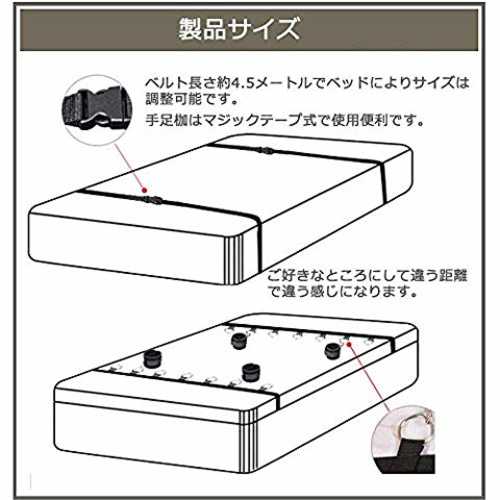 製品サイズ

ベルト長さ約4.5メートルでベッドによりサイズは調整可能です。

手足枷はマジックテープ式で使用便利です。

ご好きなところにして違う距離で違う感じになります。