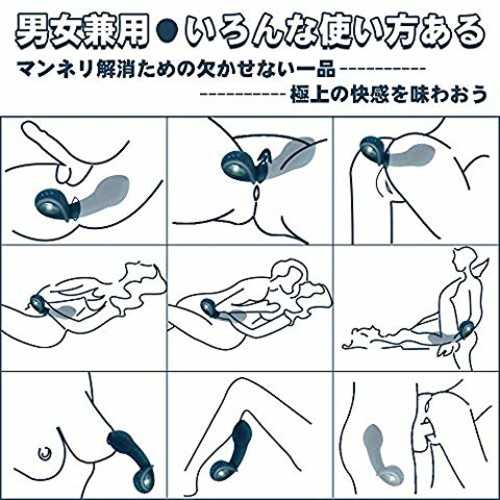 男女兼用●いろんな使い方ある

マンネリ解消ための欠かせない一品----------

----------極上の快感を味わおう