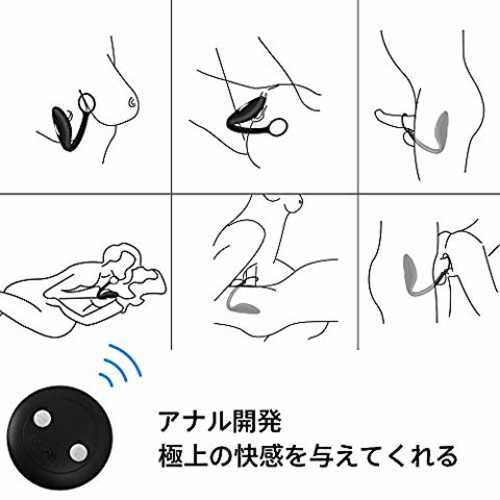 アナル開発
極上の快感を与えてくれる