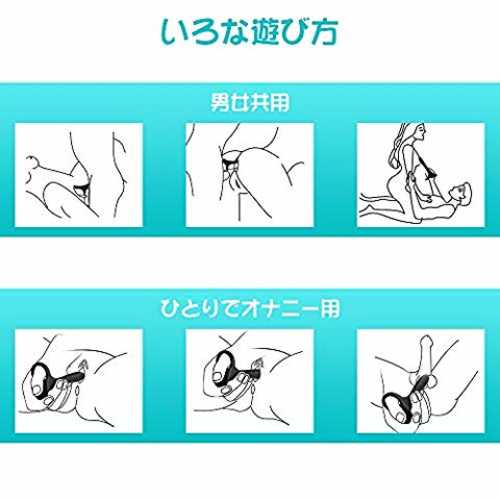 いろな遊び方

男女共用

ひとりでオナニー用