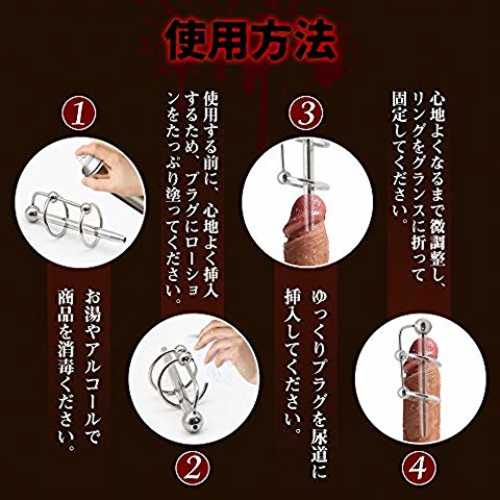 使用方法

1

お湯やアルコールで商品を消毒ください。

使用する前に、心地よく挿入するため、プラグにローションをたっぷり塗ってください。

2

3

ゆっくりプラグを尿道に挿入してください。

心地よくなるまで微調整し、リングをグランスに折って固定してください。

4