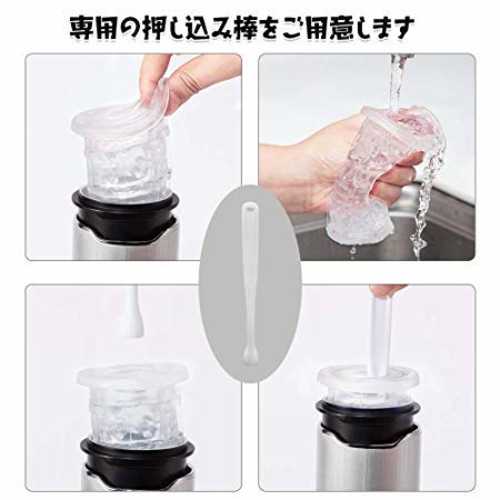 専用の押し込み棒をご用意します