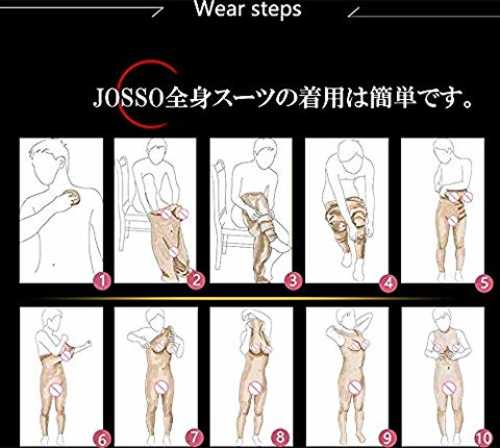 Wear steps

JOSSO全身スーツの着用は簡単です。

1
2
3
4
5
6
7
8
9
10