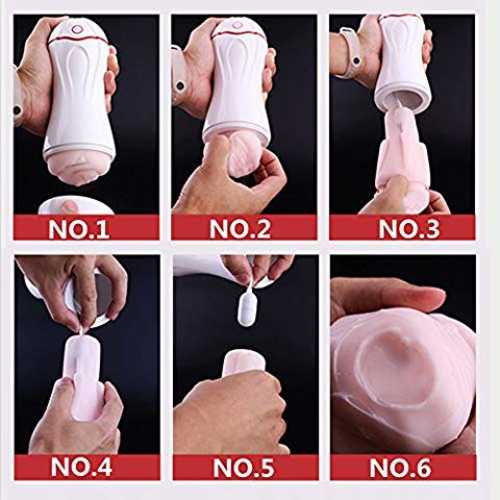 NO.1

NO.2

NO.3

NO.4

NO.5

NO.6