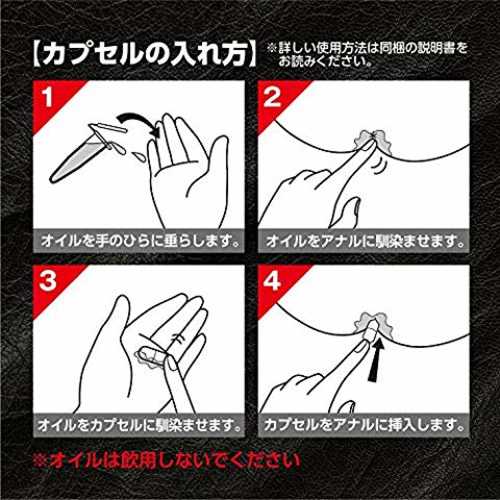 【カプセルの入れ方】
※詳しい使用方法は同梱の説明書をお読みください。

1
オイルを手のひらに垂らします。

2
オイルをアナルに馴染ませます。

3
オイルをカプセルに馴染ませます。

4
カプセルをアナルに挿入します。

※オイルは飲用しないでください