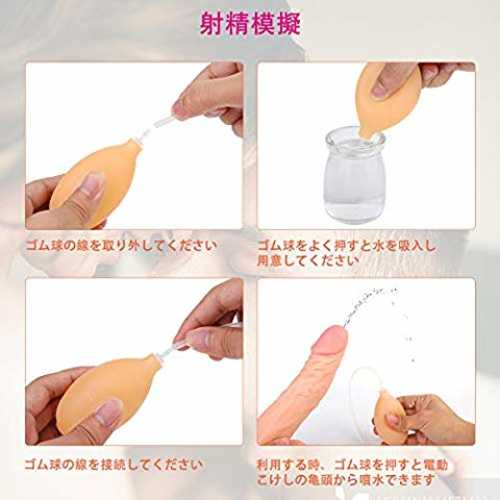 射精模擬

ゴム球の線を取り外してください

ゴム球をよく押すと水を吸入し用意してください

ゴム球の線を接続してください

利用する時、ゴム球を押すと電動こけしの亀頭から噴水できます