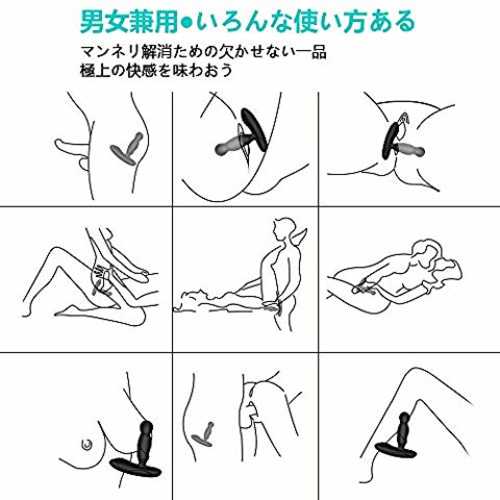 男女兼用●いろんな使い方ある

マンネリ解消ための欠かせない一品
極上の快感を味わおう