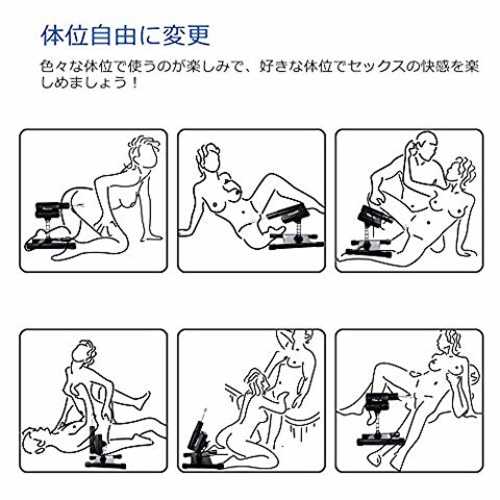 体位自由に変更

色々な体位で使うのが楽しみで、好きな体位でセックスの快感を楽しめましょう！