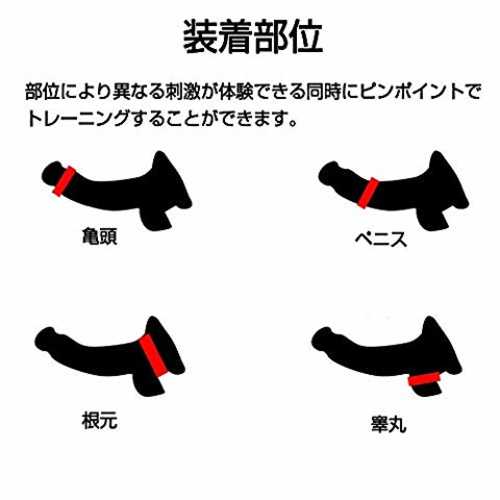 装着部位

部位により異なる刺激が体験できる同時にピンポイントでトレーニングすることができます。

亀頭

ペニス

根元

睾丸