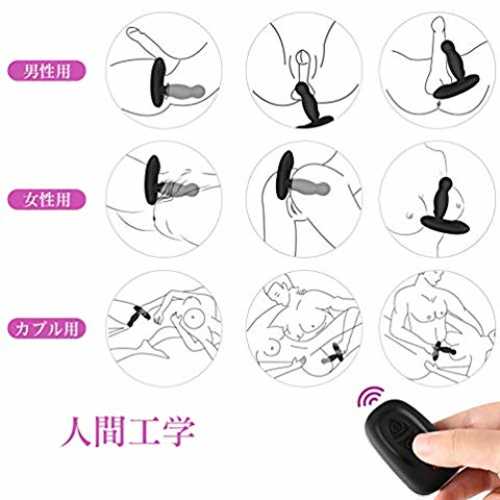 男性用

女性用

カプル用

人間工学