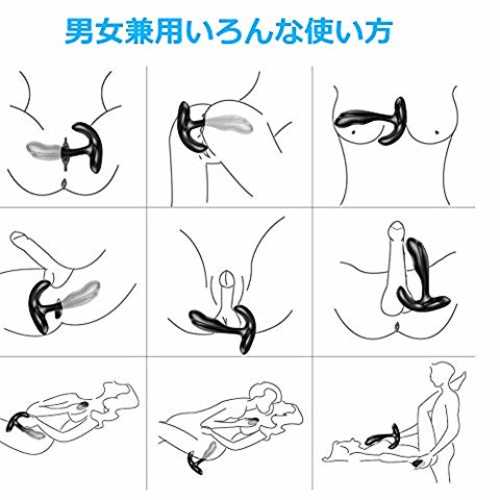 男女兼用いろんな使い方