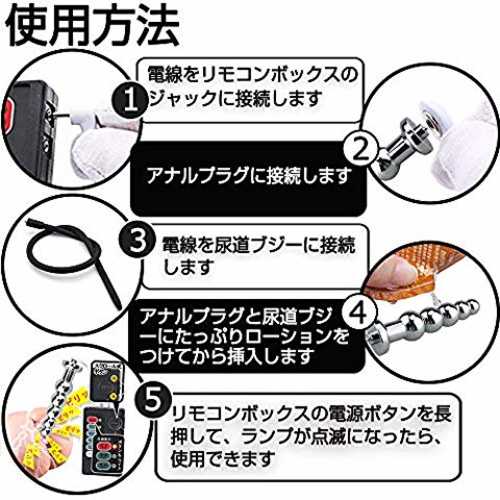 使用方法

1 電線をリモコンボックスのジャックに接続します

2 アナルプラグに接続します

3 電線を尿道ブジーに接続します

4 アナルプラグと尿道ブジーにたっぷりローションをつけてから挿入します

5 リモコンボックスの電源ボタンを長押して、ランプが点滅になったら、使用できます