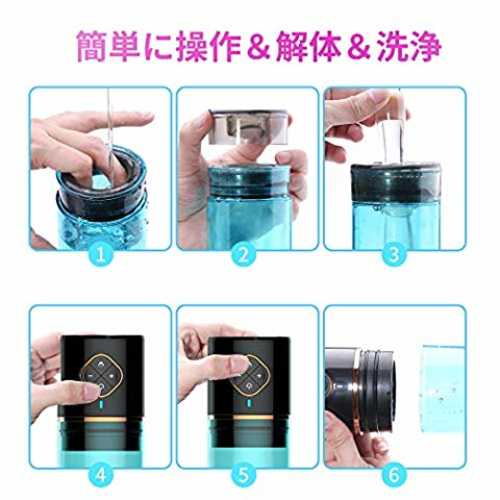 簡単に操作＆解体＆洗浄

1

2

3

4

5

6