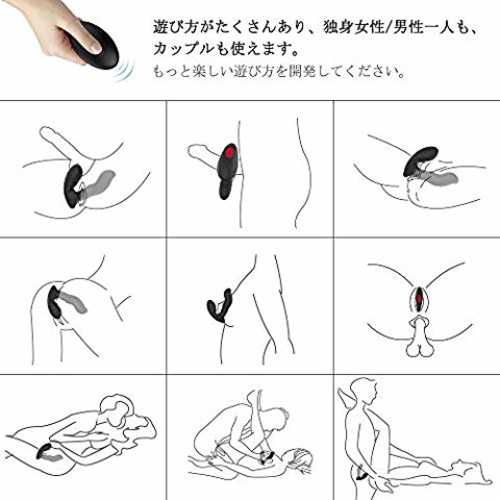 遊び方がたくさんあり、独身女性/男性一人も、カップルも使えます。
もっと楽しい遊び方を開発してください。