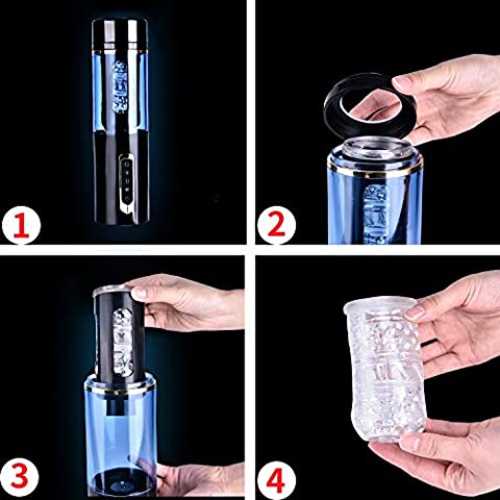 1

2

3

4