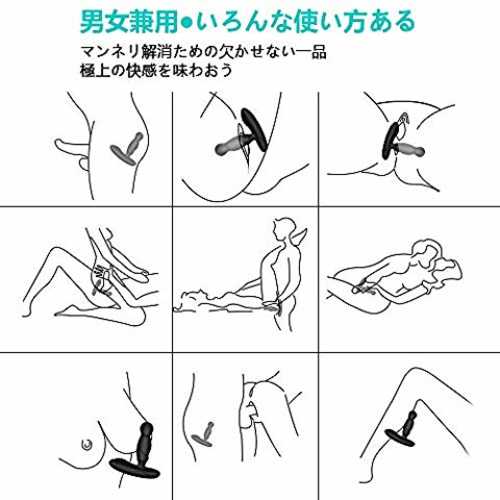 男女兼用●いろんな使い方ある

マンネリ解消ための欠かせない一品
極上の快感を味わおう