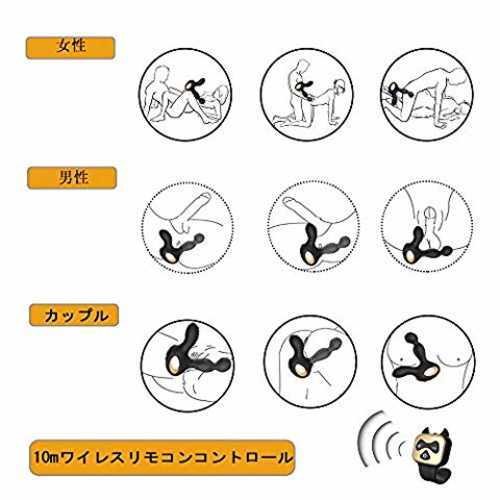 女性

男性

カップル

10mワイレスリモコンコントロール