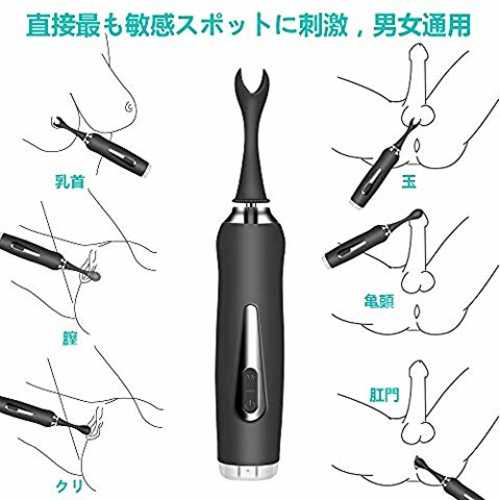 直接最も敏感スポットに刺激，男女通用

乳首

膣

クリ

玉

亀頭

肛門