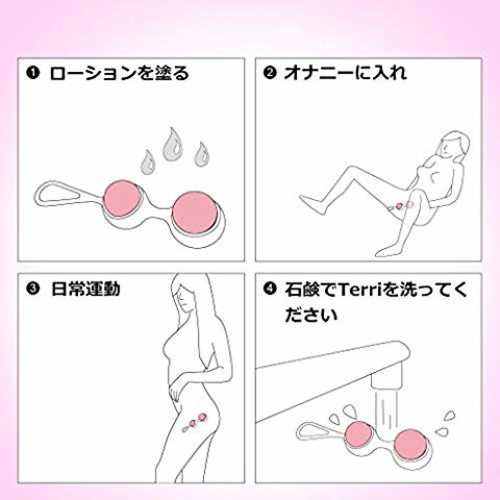 ❶ ローションを塗る

❷ オナニーに入れ

❸ 日常運動

❹ 石鹸でTerriを洗ってください