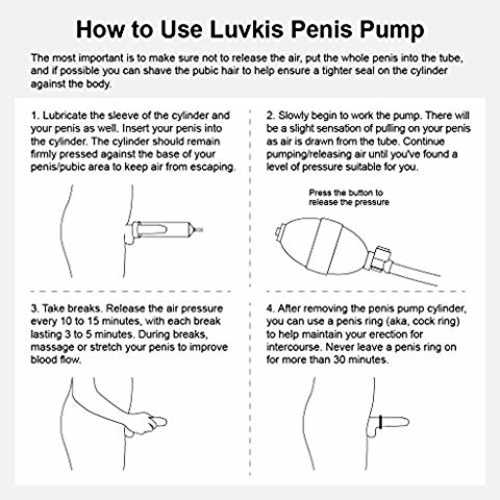 How to Use Luvkis Penis Pump

The most important is to make sure not to release the air, put the whole penis into the tube, and if possible you can shave the pubic hair to help ensure a tighter seal on the cylinder against the body.

1. Lubricate the sleeve of the cylinder and your penis as well. Insert your penis into the cylinder. The cylinder should remain firmly pressed against the base of your penis/pubic area to keep air from escaping.

2. Slowly begin to work the pump. There will be a slight sensation of pulling on your penis as air is drawn from the tube. Continue pumping/releasing air until you've found a level of pressure suitable for you.

Press the button to release the pressure

3. Take breaks. Release the air pressure every 10 to 15 minutes, with each break lasting 3 to 5 minutes. During breaks, massage or stretch your penis to improve blood flow.

4. After removing the penis pump cylinder, you can use a penis ring (aka, cock ring) to help maintain your erection for intercourse. Never leave a penis ring on for more than 30 minutes.