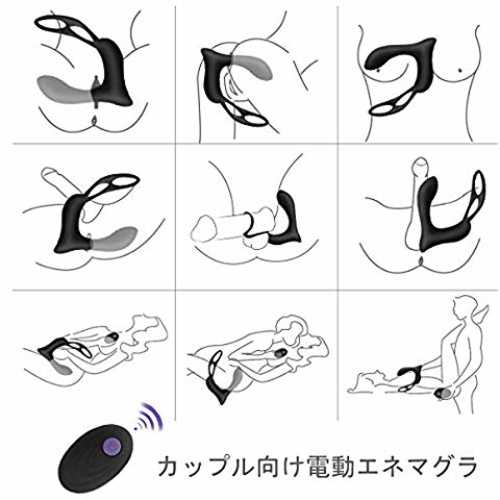 カップル向け電動エネマグラ