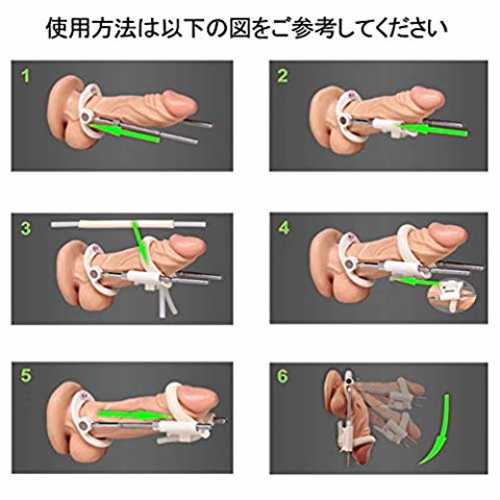 使用方法は以下の図をご参考してください

1

2

3

4

5

6