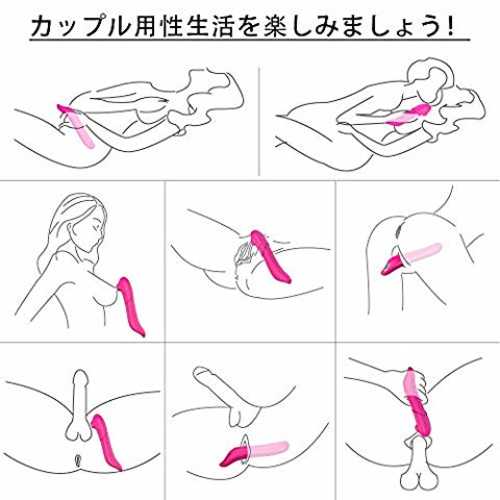 カップル用性生活を楽しみましょう!