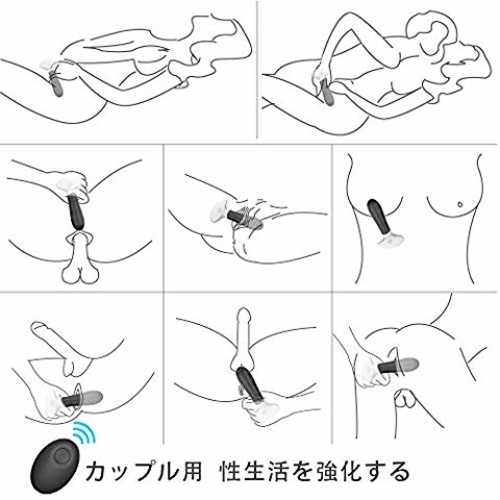 カップル用　性生活を強化する