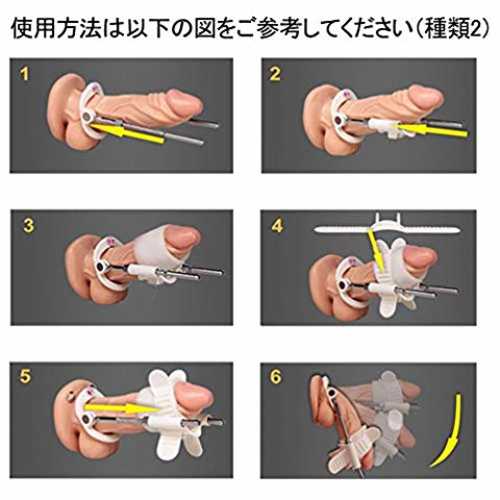 使用方法は以下の図をご参考してください(種類2)

1

2

3

4

5

6