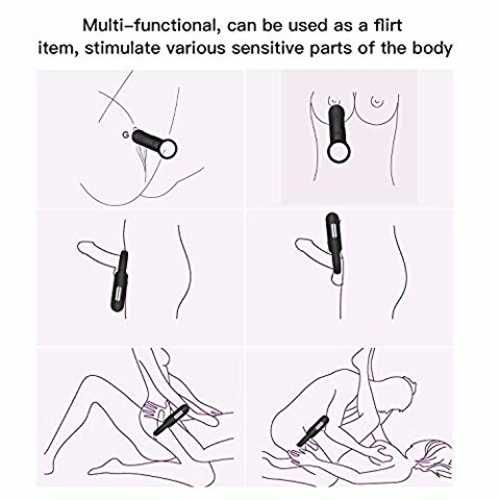 Multi-functional, can be used as a flirt item, stimulate various sensitive parts of the body

G