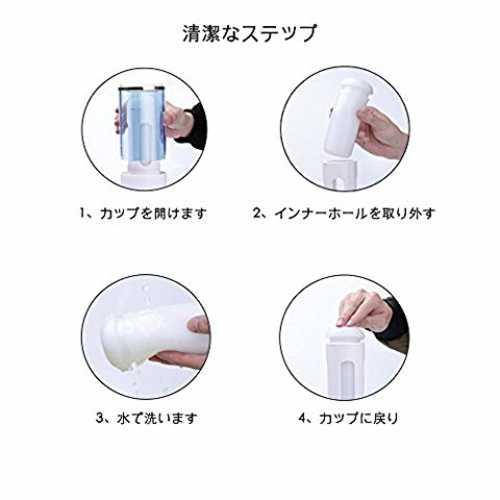 清潔なステップ

1、カップを開けます

2、インナーホールを取り外す

3、水で洗います

4、カップに戻り